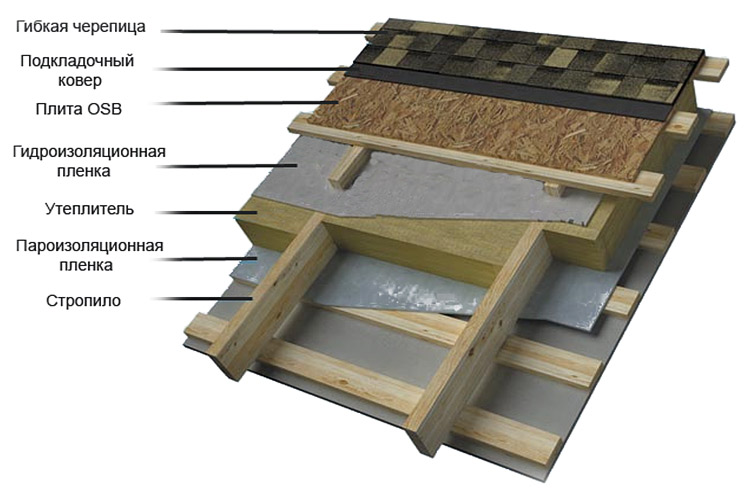 Гибкая черепица

Подкладочный ковер

Плита OSB

Гидроизоляционная пленка

Утеплитель

Пароизоляционная пленка

Стропило